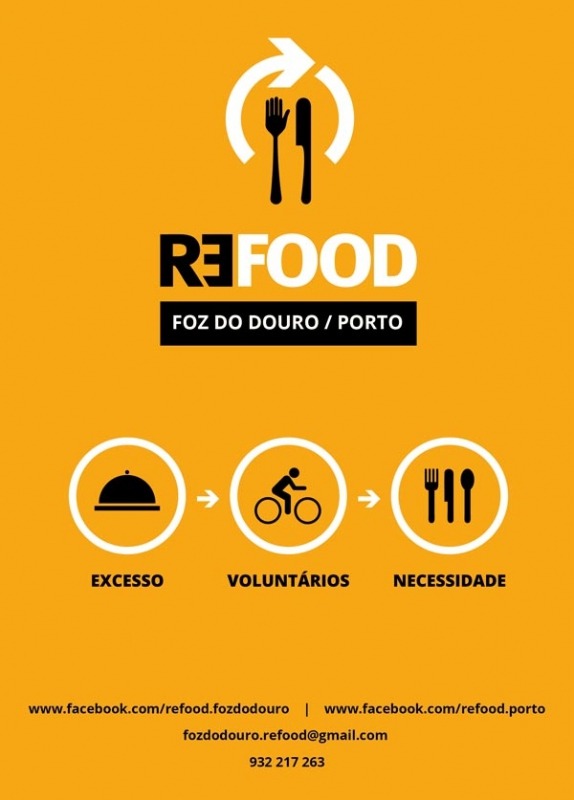 REFOOD

FOZ DO DOURO / PORTO

EXCESSO

VOLUNTÁRIOS

NECESSIDADE

www.facebook.com/refood.fozdodouro | www.facebook.com/refood.porto

fozdodouro.refood@gmail.com

932 217 263